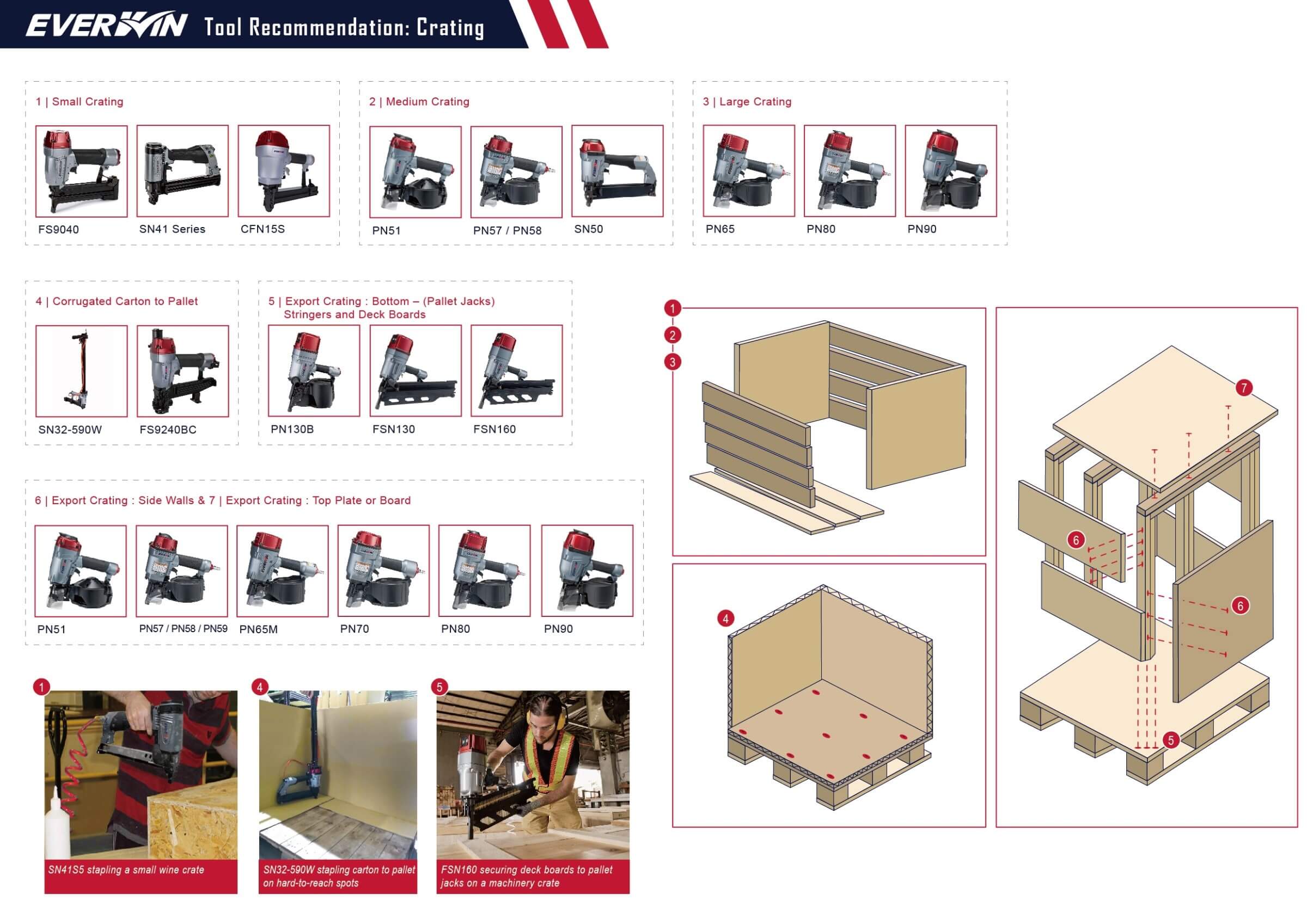 EVERWIN Tool Recommendation: Crating

1 | Small Crating

FS9040

SN41 Series

CFN15S

2 | Medium Crating

PN51

PN57 / PN58

SN50

3 | Large Crating

PN65

PN80

PN90

4 | Corrugated Carton to Pallet

SN32-590W

FS9240BC

5 | Export Crating : Bottom – (Pallet Jacks) Stringers and Deck Boards

PN130B

FSN130

FSN160

6 | Export Crating : Side Walls & 7 | Export Crating : Top Plate or Board

PN51

PN57 / PN58 / PN59

PN65M

PN70

PN80

PN90

1

SN41S5 stapling a small wine crate

4

SN32-590W stapling carton to pallet on hard-to-reach spots

5

FSN160 securing deck boards to pallet jacks on a machinery crate

1

2

3

4

7

6

6

5